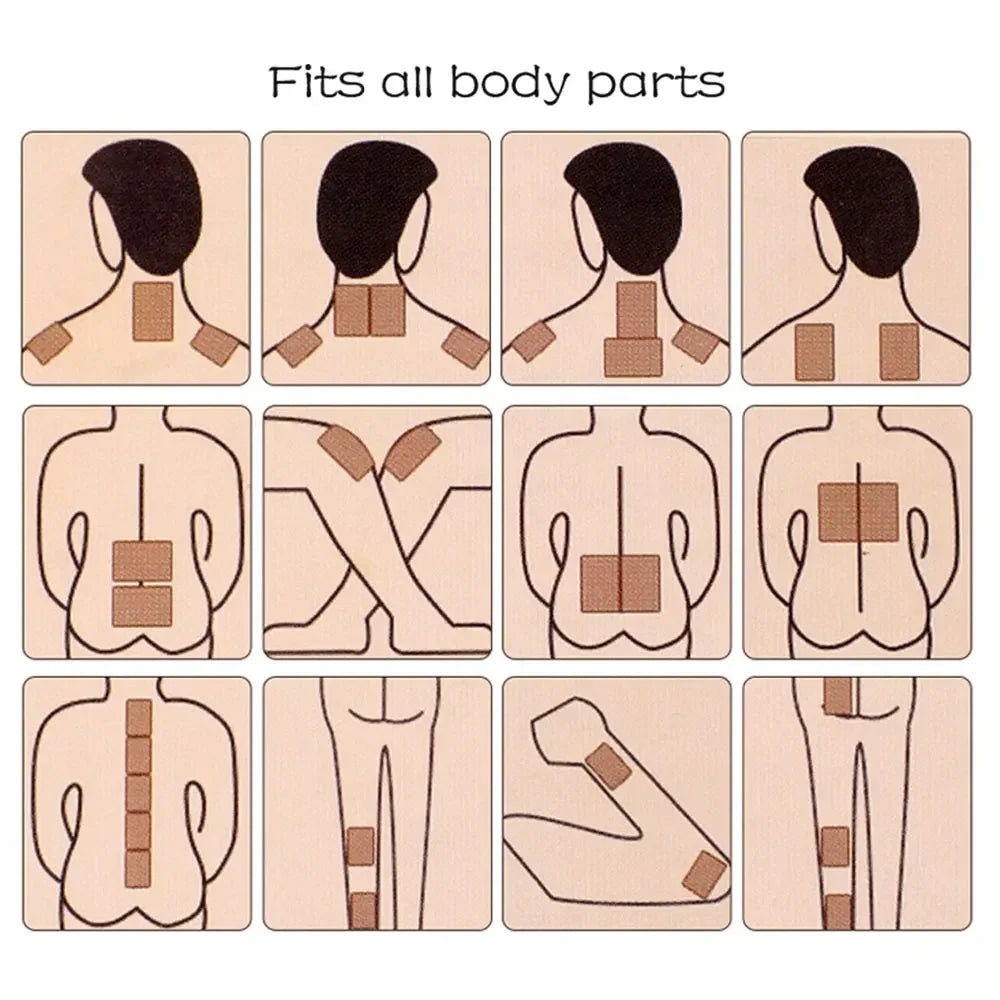 Fits all body parts