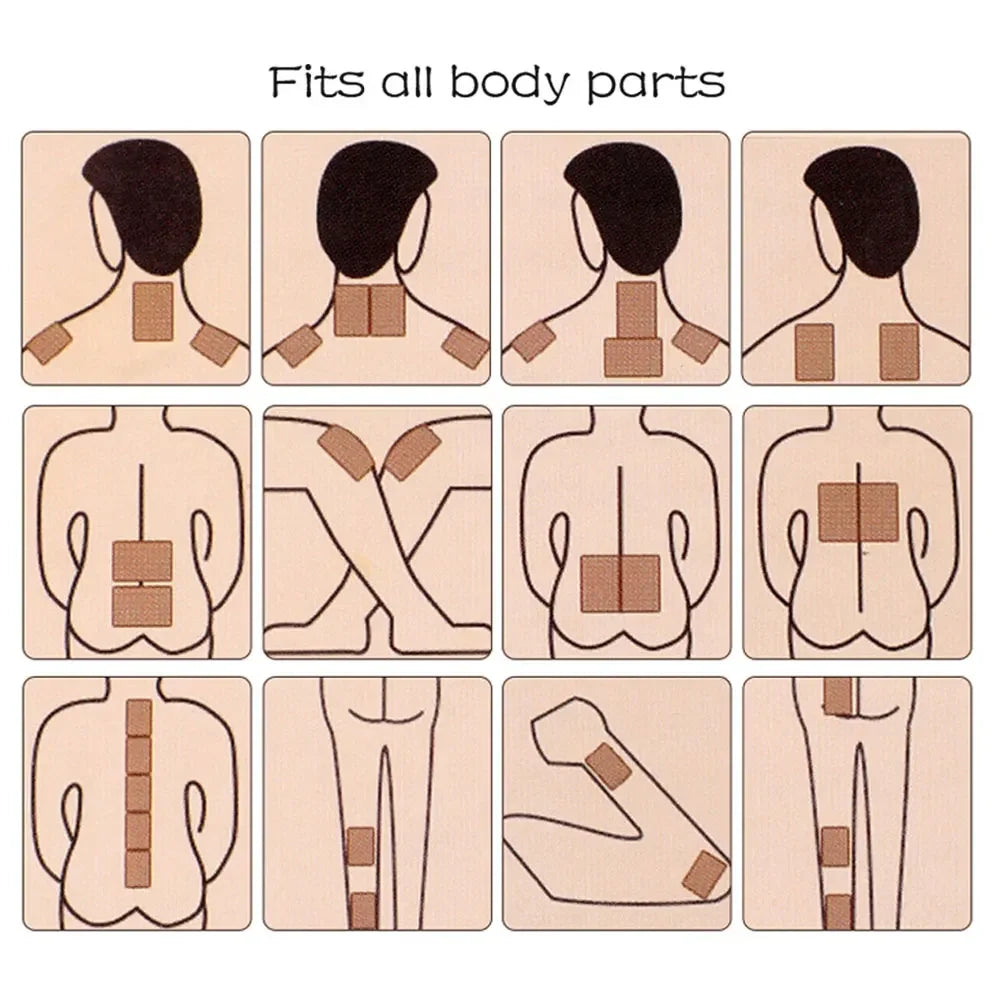 Fits all body parts