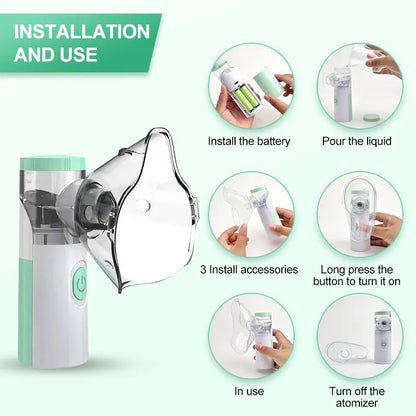 INSTALLATION AND USE

Install the battery

Pour the liquid

3 Install accessories

Long press the button to turn it on

In use

Turn off the atomizer